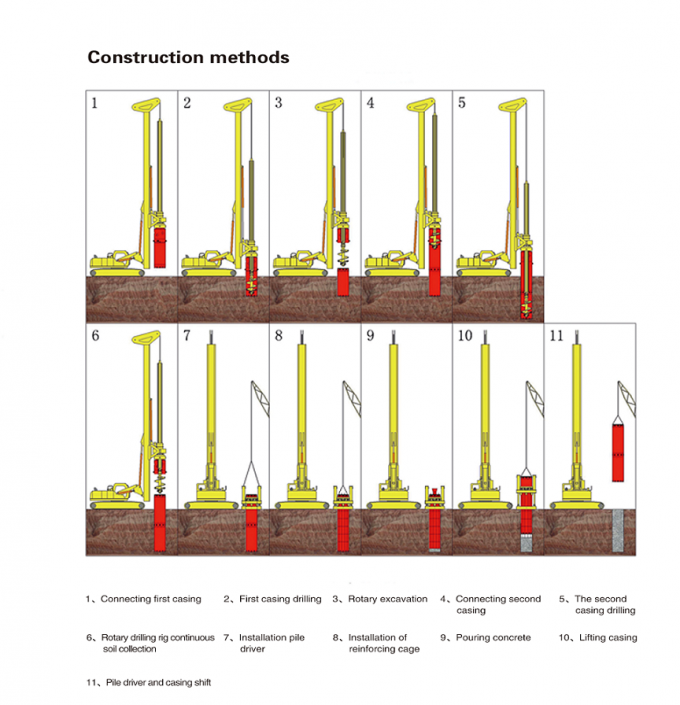 Construction methods

1

2

3

4

5

6

7

8

9

10

11

1、Connecting first casing

2、First casing drilling

3、Rotary excavation

4、Connecting second casing

5、The second casing drilling

6、Rotary drilling rig continuous soil collection

7、Installation pile driver

8、Installation of reinforcing cage

9、Pouring concrete

10、Lifting casing

11、Pile driver and casing shift